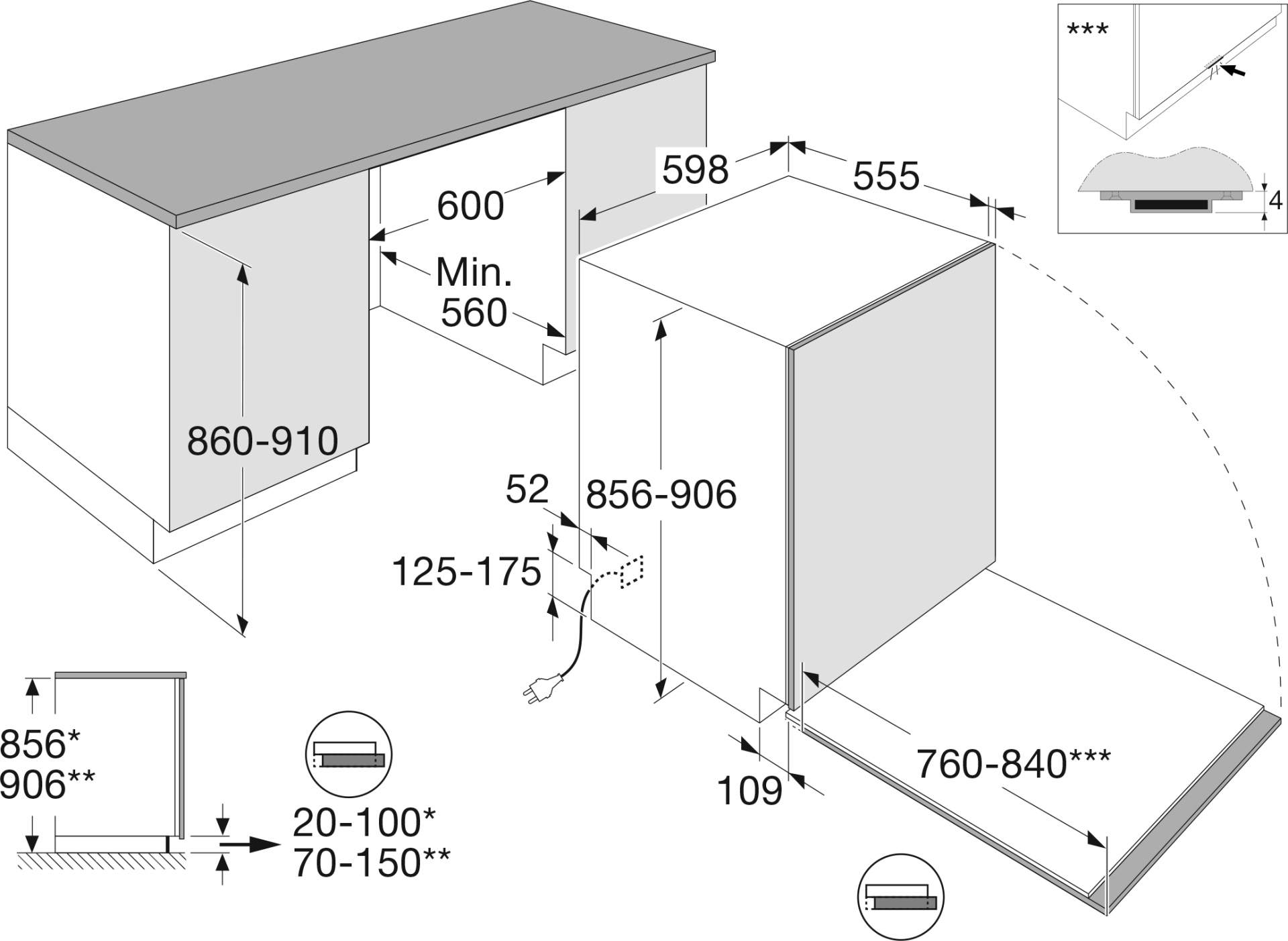 ***

4

598

555

600

Min.
560

860-910

52

856-906

125-175

856*
906**

20-100*
70-150**

109

760-840***