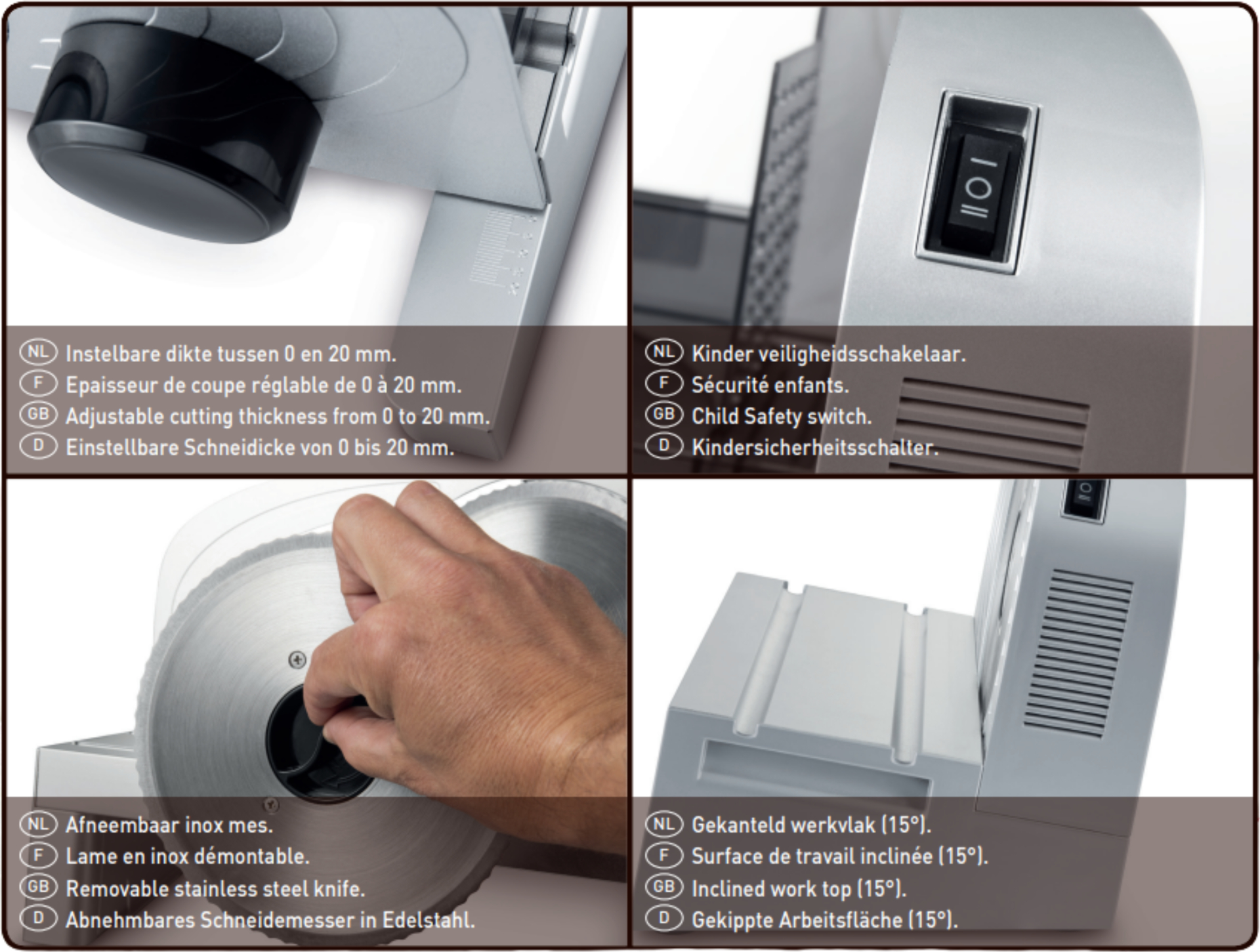 NL Instelbare dikte tussen 0 en 20 mm.
F Epaisseur de coupe réglable de 0 à 20 mm.
GB Adjustable cutting thickness from 0 to 20 mm.
D Einstellbare Schneidicke von 0 bis 20 mm.

I
O
II

NL Kinder veiligheidsschakelaar.
F Sécurité enfants.
GB Child Safety switch.
D Kindersicherheitsschalter.

NL Afneembaar inox mes.
F Lame en inox démontable.
GB Removable stainless steel knife.
D Abnehmbares Schneidemesser in Edelstahl.

NL Gekanteld werkvlak (15°).
F Surface de travail inclinée (15°).
GB Inclined work top (15°).
D Gekippte Arbeitsfläche (15°).